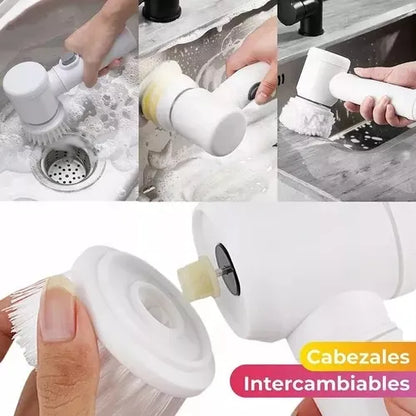 Cabezales
Intercambiables